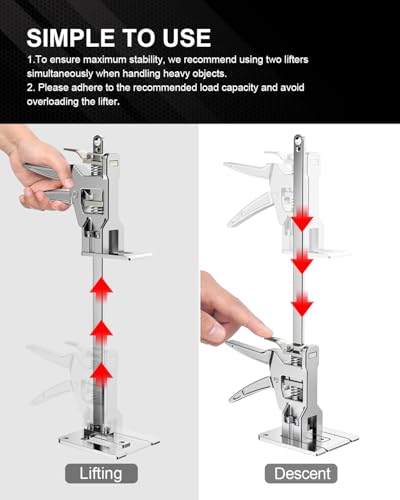 SIMPLE TO USE

1.To ensure maximum stability, we recommend using two lifters simultaneously when handling heavy objects.
2. Please adhere to the recommended load capacity and avoid overloading the lifter.

Lifting

Descent