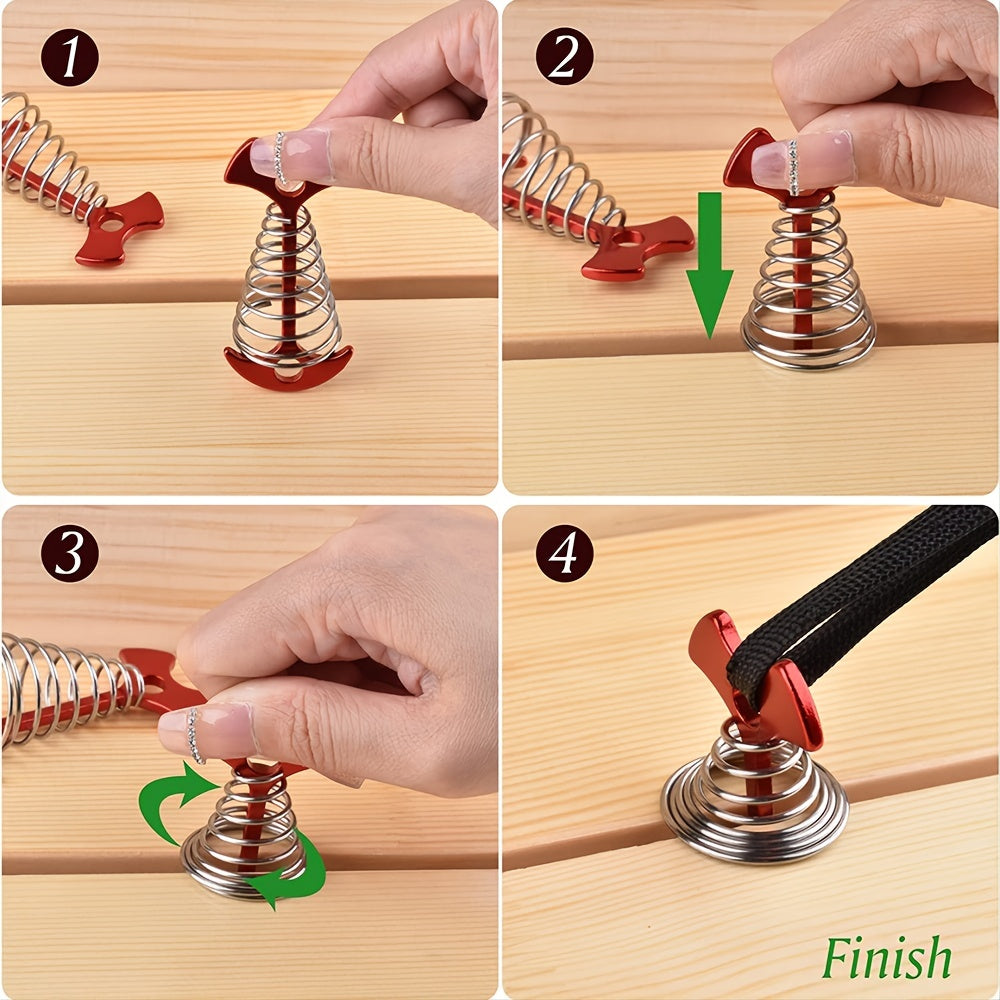 1

2

3

4

Finish