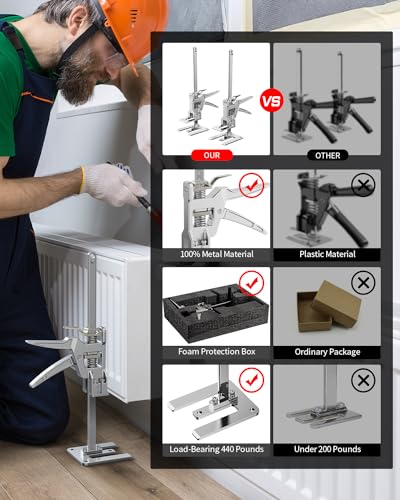 VS

OUR

OTHER

100% Metal Material

Plastic Material

Foam Protection Box

Ordinary Package

Load-Bearing 440 Pounds

Under 200 Pounds